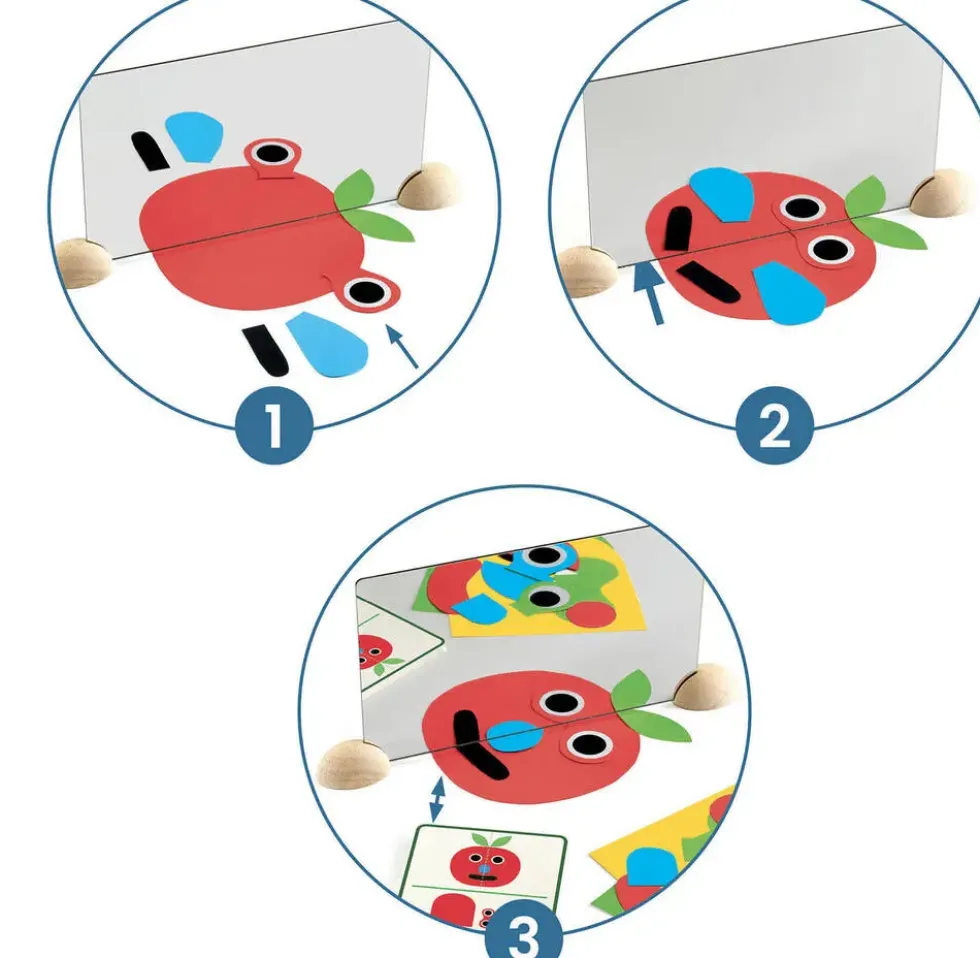 1

2

3